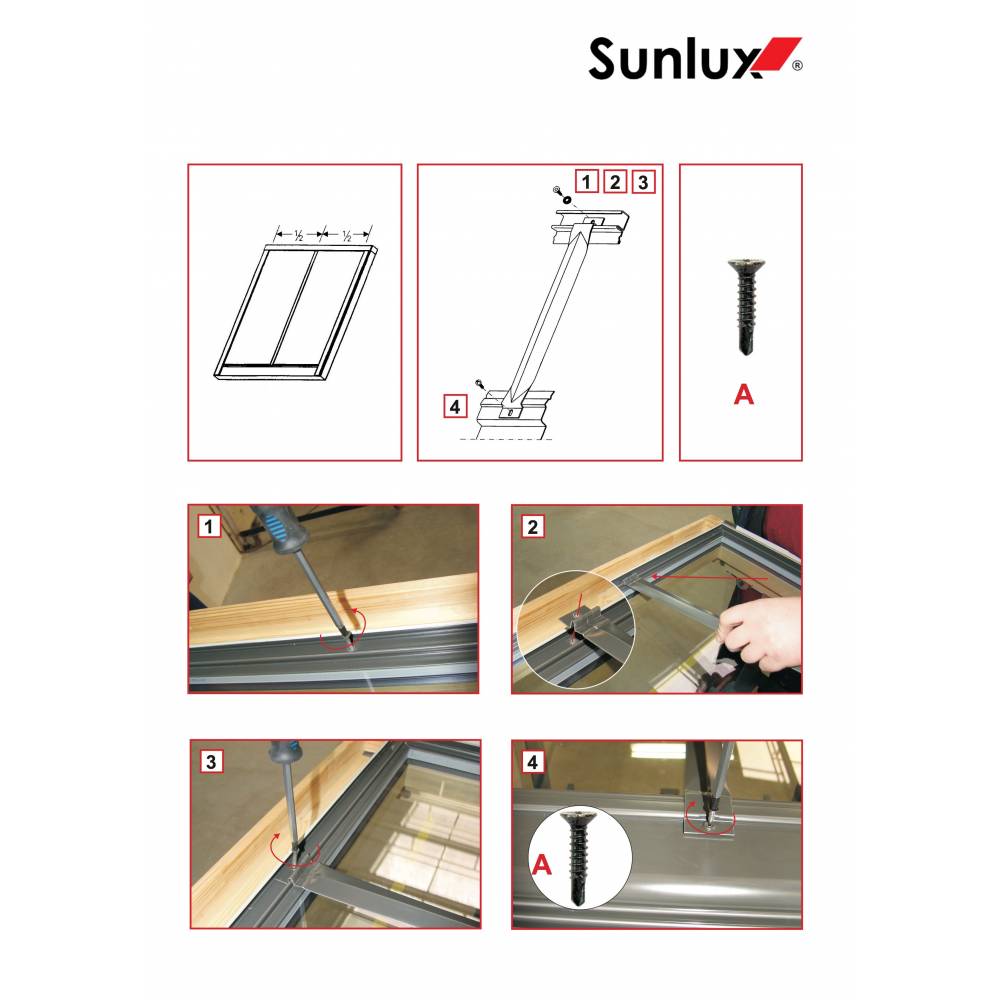 Sunlux®

½ ½

1 2 3

4

A

1

2

3

4

A