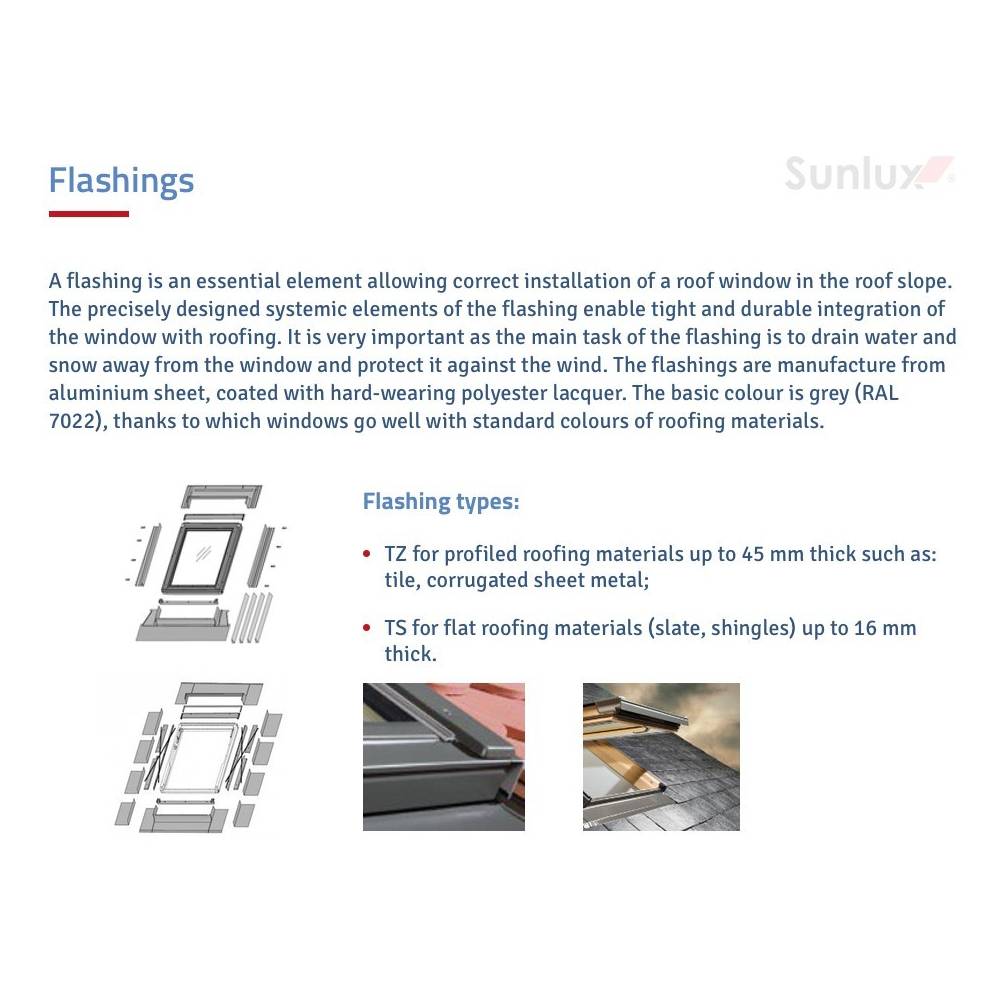 Flashings

Sunlux

A flashing is an essential element allowing correct installation of a roof window in the roof slope. The precisely designed systemic elements of the flashing enable tight and durable integration of the window with roofing. It is very important as the main task of the flashing is to drain water and snow away from the window and protect it against the wind. The flashings are manufacture from aluminium sheet, coated with hard-wearing polyester lacquer. The basic colour is grey (RAL 7022), thanks to which windows go well with standard colours of roofing materials.

Flashing types:

• TZ for profiled roofing materials up to 45 mm thick such as: tile, corrugated sheet metal;

• TS for flat roofing materials (slate, shingles) up to 16 mm thick.