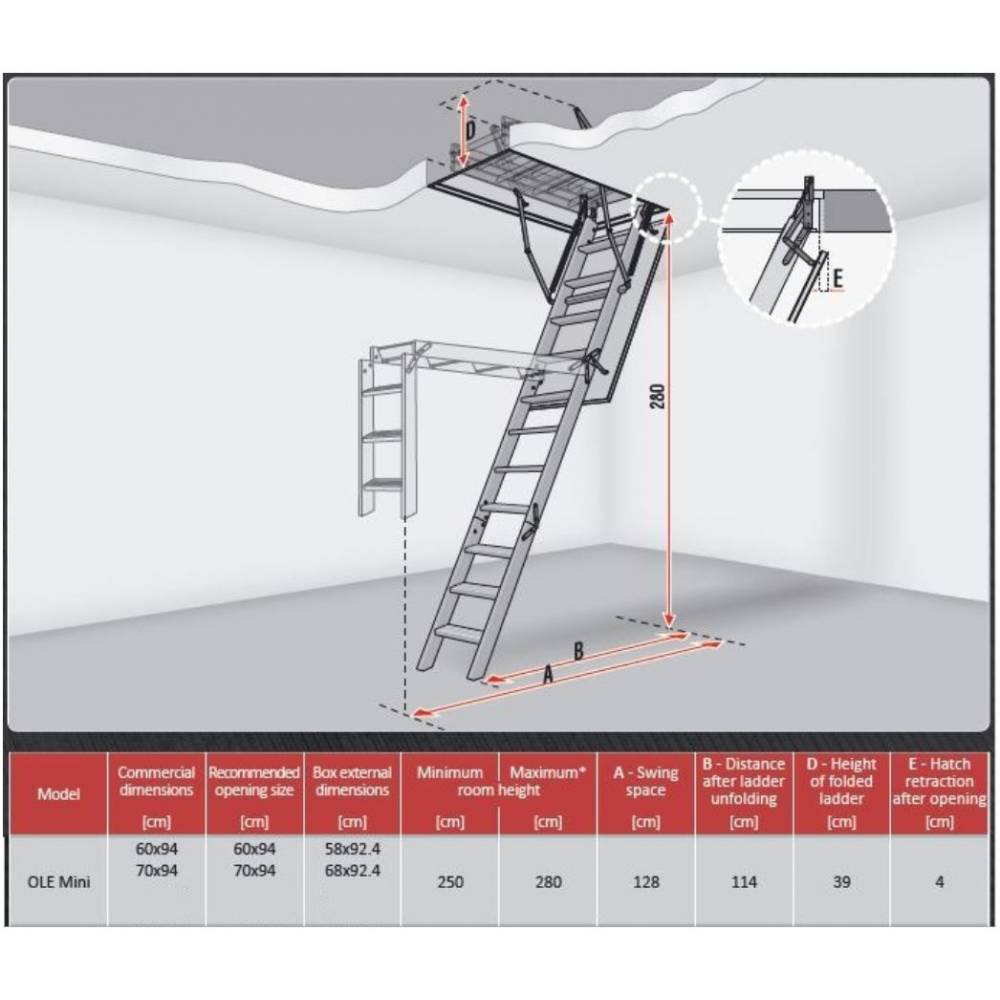 D

E

280

B

A

| Model | Commercial dimensions [cm] | Recommended opening size [cm] | Box external dimensions [cm] | Minimum room height [cm] | Maximum* room height [cm] | A - Swing space [cm] | B - Distance after ladder unfolding [cm] | D - Height of folded ladder [cm] | E - Hatch retraction after opening [cm] |
|---|---|---|---|---|---|---|---|---|---|
| OLE Mini | 60x94 70x94 | 60x94 70x94 | 58x92.4 68x92.4 | 250 | 280 | 128 | 114 | 39 | 4 |