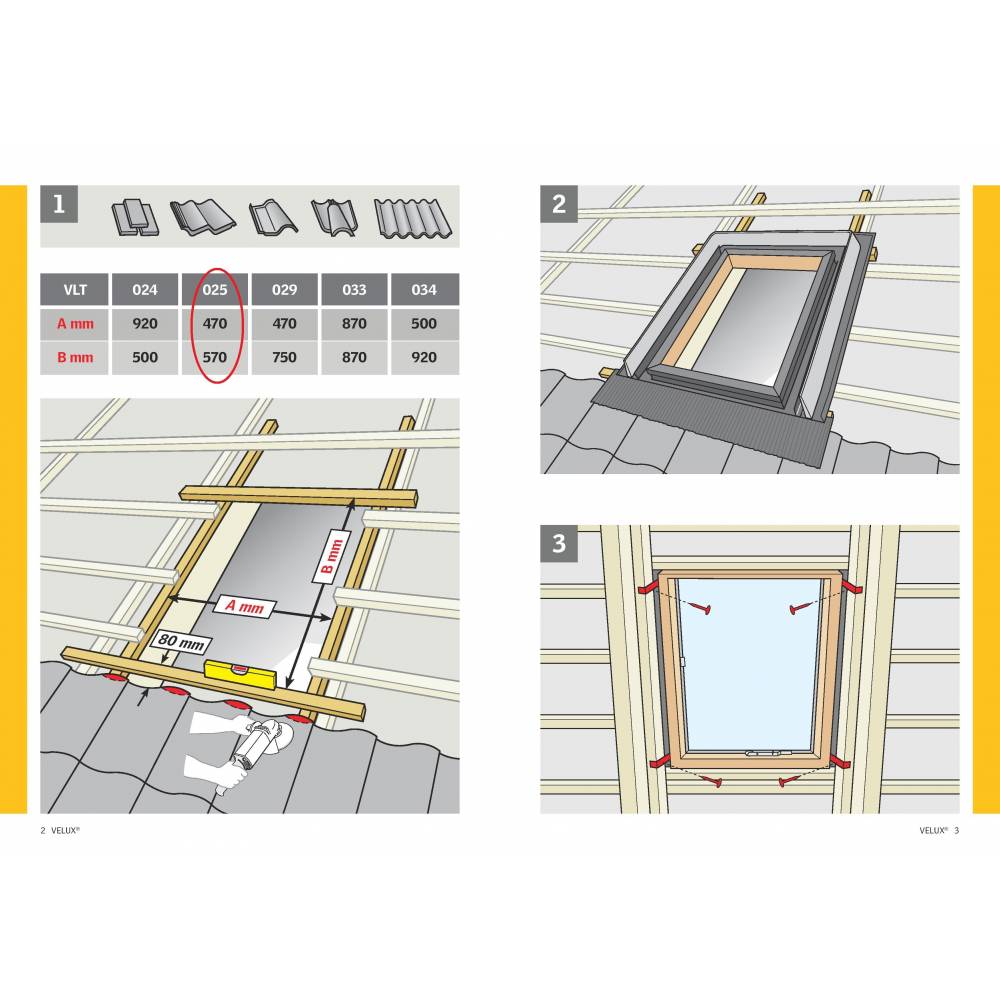 1

| VLT | 024 | 025 | 029 | 033 | 034 |
|---|---|---|---|---|---|
| A mm | 920 | 470 | 470 | 870 | 500 |
| B mm | 500 | 570 | 750 | 870 | 920 |

B mm

A mm

80 mm

2

3

2 VELUX®

VELUX® 3